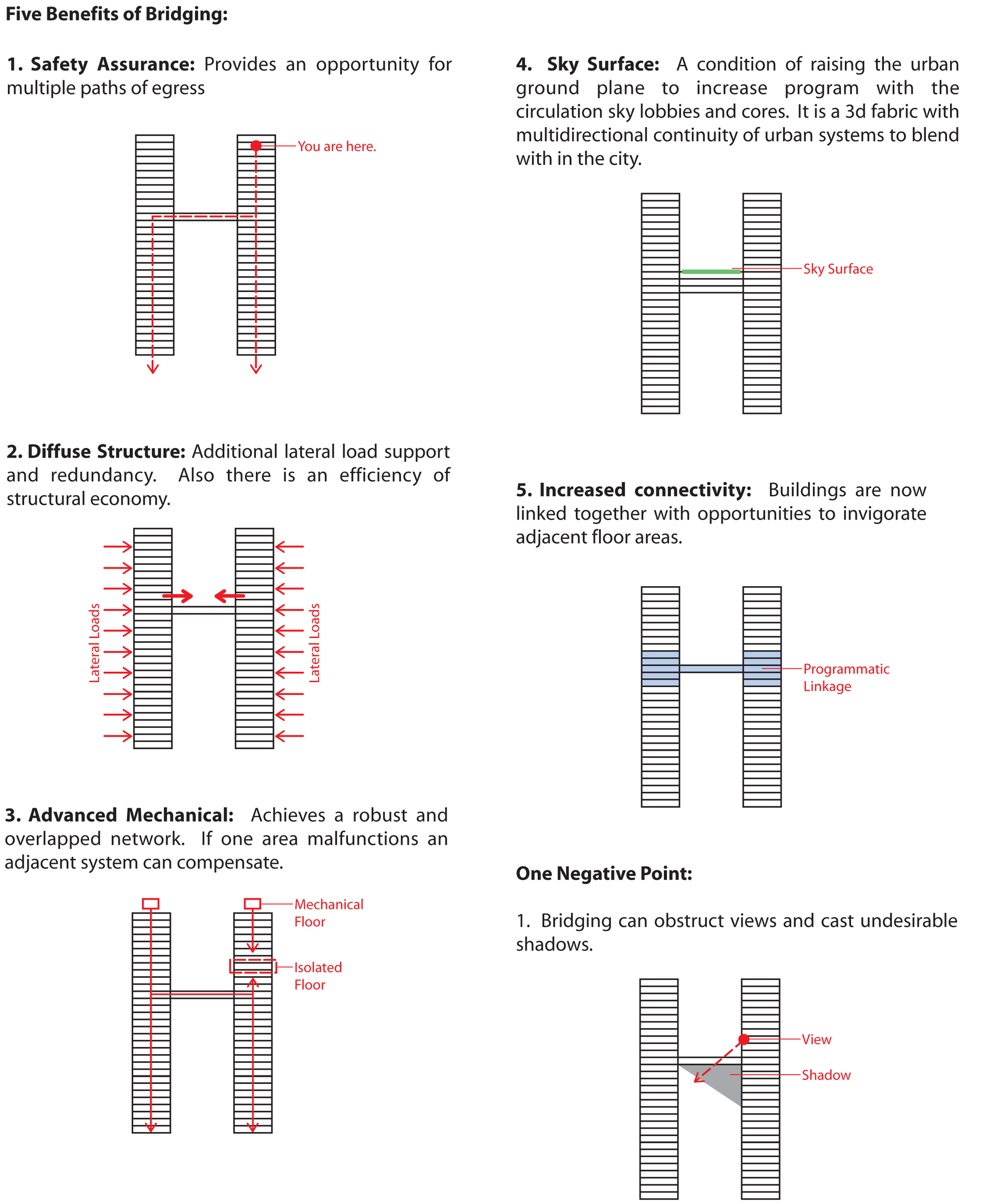 Five Benefits of Bridging:

1. Safety Assurance: Provides an opportunity for multiple paths of egress

You are here.

2. Diffuse Structure: Additional lateral load support and redundancy. Also there is an efficiency of structural economy.

Lateral Loads

Lateral Loads

3. Advanced Mechanical: Achieves a robust and overlapped network. If one area malfunctions an adjacent system can compensate.

Mechanical Floor

Isolated Floor

4. Sky Surface: A condition of raising the urban ground plane to increase program with the circulation sky lobbies and cores. It is a 3d fabric with multidirectional continuity of urban systems to blend with in the city.

Sky Surface

5. Increased connectivity: Buildings are now linked together with opportunities to invigorate adjacent floor areas.

Programmatic Linkage

One Negative Point:

1. Bridging can obstruct views and cast undesirable shadows.

View

Shadow